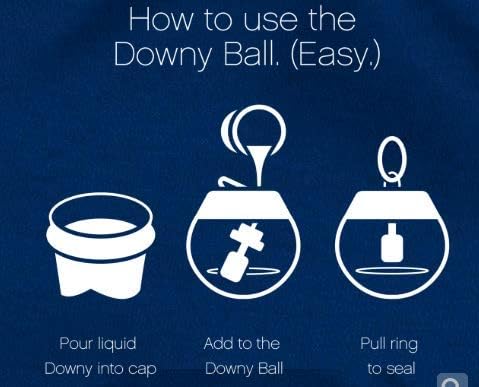 How to use the Downy Ball. (Easy.)

Pour liquid Downy into cap

Add to the Downy Ball

Pull ring to seal