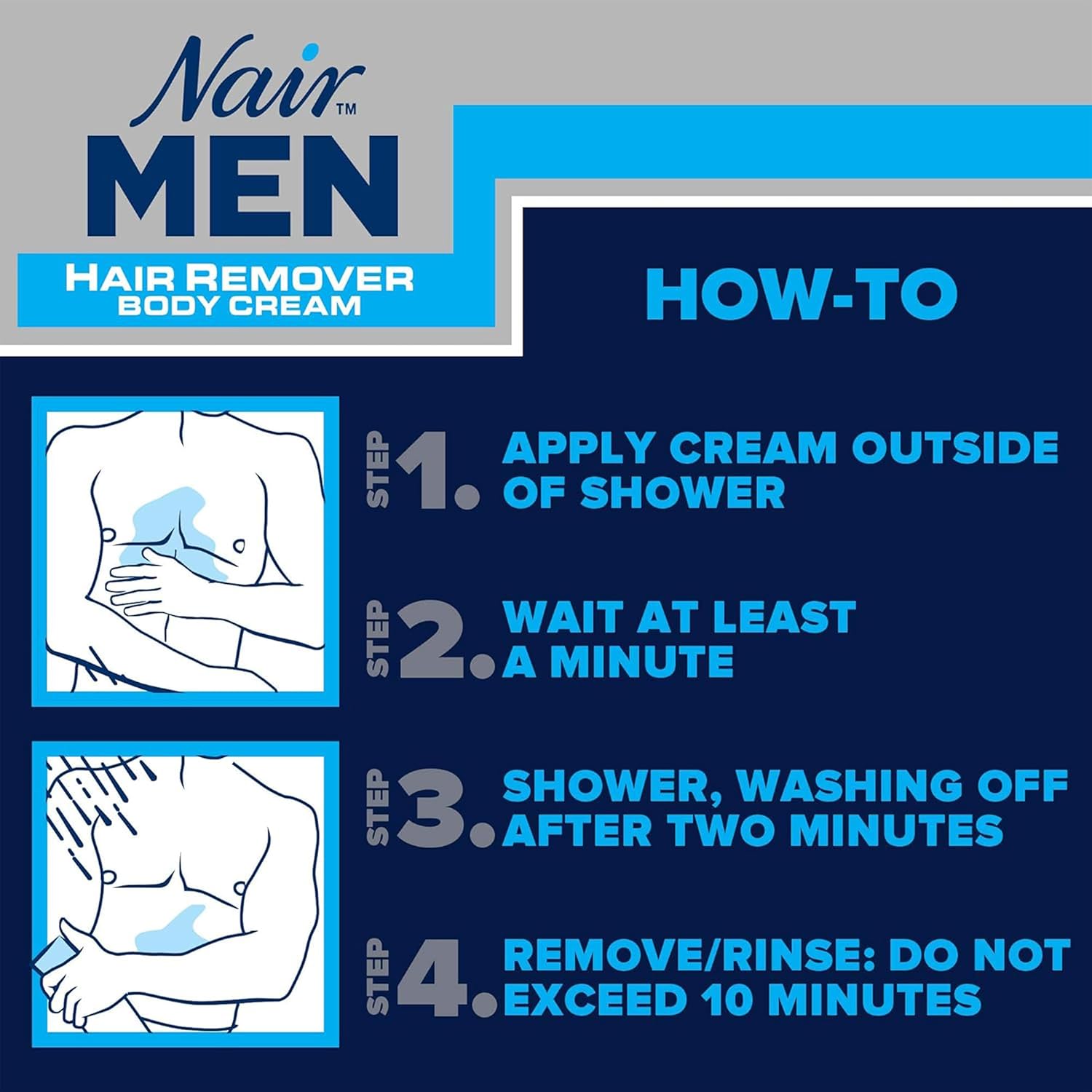 Nair™
MEN
HAIR REMOVER
BODY CREAM

HOW-TO

STEP 1. APPLY CREAM OUTSIDE OF SHOWER

STEP 2. WAIT AT LEAST A MINUTE

STEP 3. SHOWER, WASHING OFF AFTER TWO MINUTES

STEP 4. REMOVE/RINSE: DO NOT EXCEED 10 MINUTES