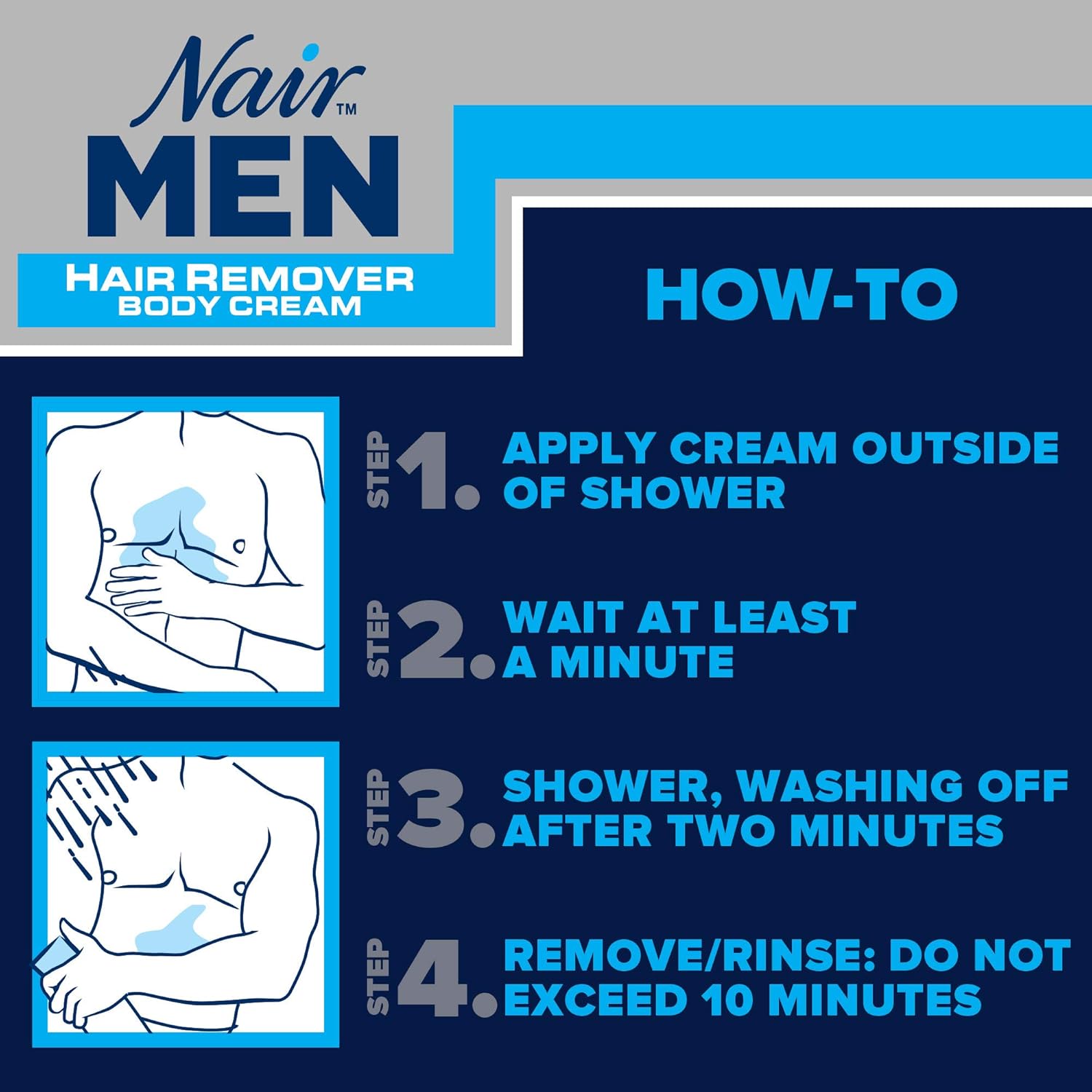 Nair™
MEN
HAIR REMOVER
BODY CREAM

HOW-TO

STEP 1. APPLY CREAM OUTSIDE OF SHOWER

STEP 2. WAIT AT LEAST A MINUTE

STEP 3. SHOWER, WASHING OFF AFTER TWO MINUTES

STEP 4. REMOVE/RINSE: DO NOT EXCEED 10 MINUTES